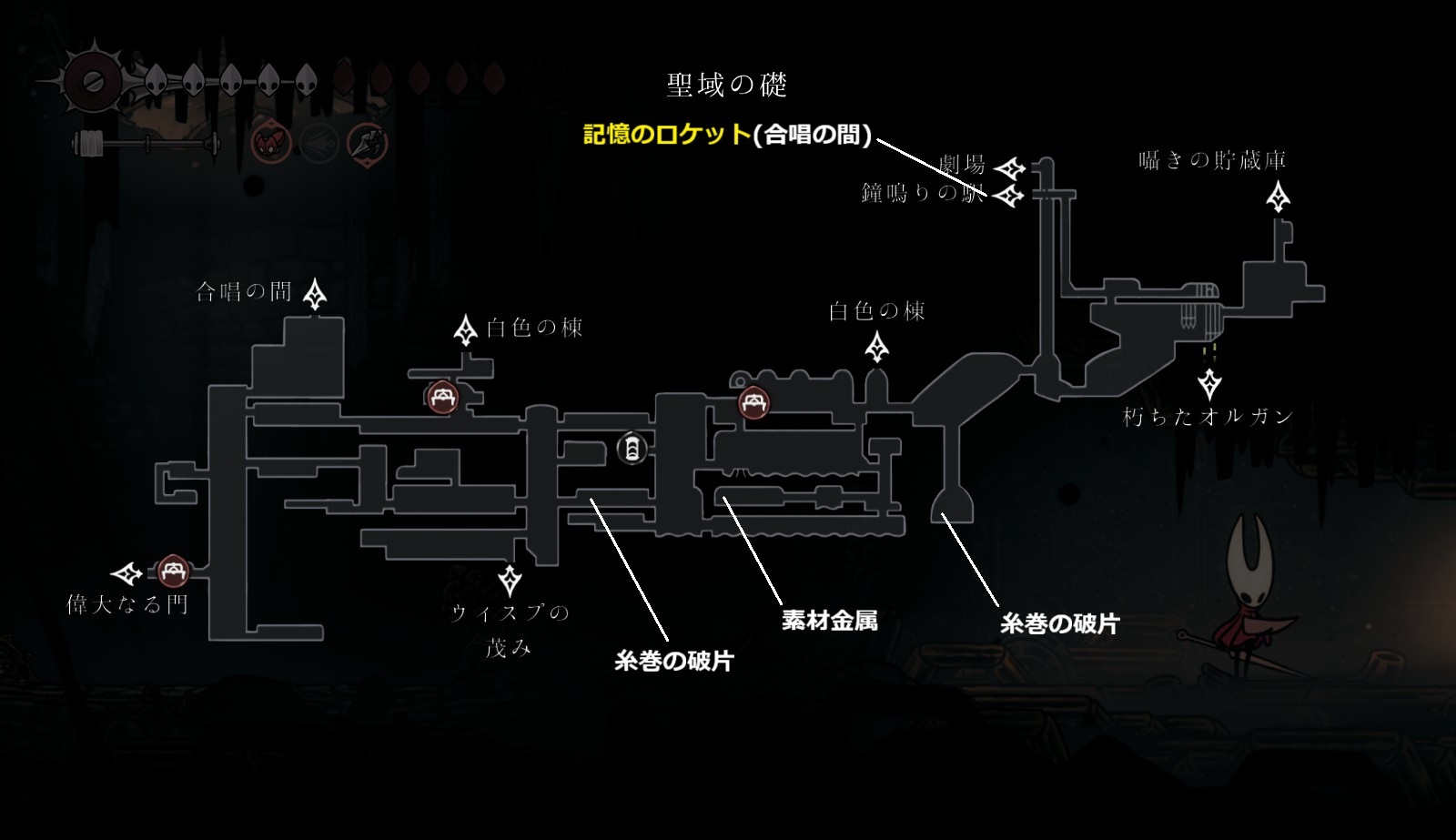 聖域の礎

記憶のロケット(合唱の間)

劇場
鐘鳴りの駅

囁きの貯蔵庫

合唱の間

白色の棟

白色の棟

朽ちたオルガン

偉大なる門

ウィスプの茂み

糸巻の破片

素材金属

糸巻の破片